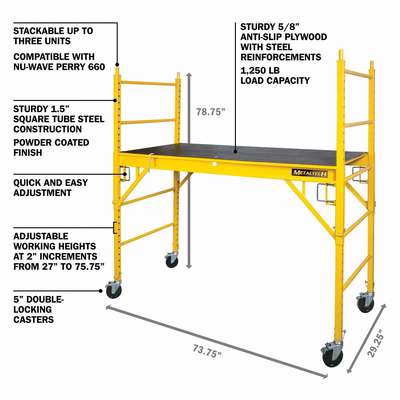 STACKABLE UP TO THREE UNITS

COMPATIBLE WITH NU-WAVE PERRY 660

STURDY 1.5" SQUARE TUBE STEEL CONSTRUCTION

POWDER COATED FINISH

QUICK AND EASY ADJUSTMENT

ADJUSTABLE WORKING HEIGHTS AT 2" INCREMENTS FROM 27" TO 75.75"

5" DOUBLE-LOCKING CASTERS

STURDY 5/8" ANTI-SLIP PLYWOOD WITH STEEL REINFORCEMENTS

1,250 LB LOAD CAPACITY

78.75"

METALTECH

73.75"

29.25"