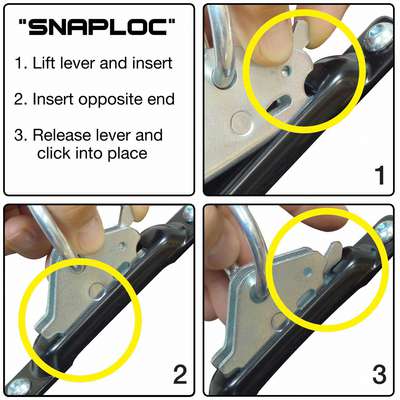 "SNAPLOC"

1. Lift lever and insert

2. Insert opposite end

3. Release lever and click into place

1

2

3