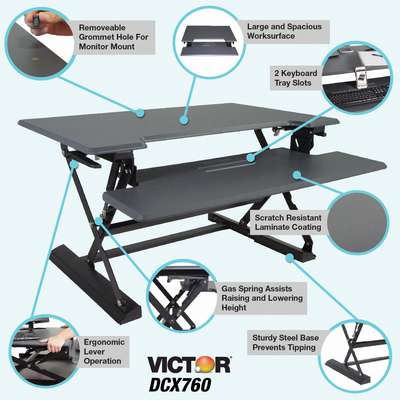 Removeable Grommet Hole For Monitor Mount

Large and Spacious Worksurface

2 Keyboard Tray Slots

Scratch Resistant Laminate Coating

Gas Spring Assists Raising and Lowering Height

Sturdy Steel Base Prevents Tipping

Ergonomic Lever Operation

VICTOR
DCX760