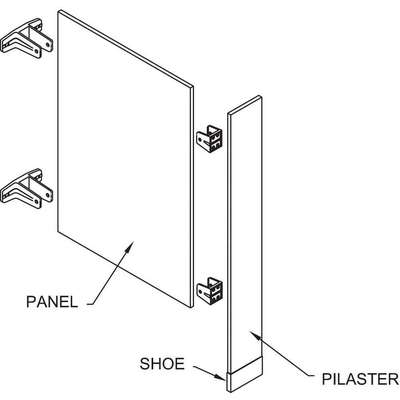 PANEL

SHOE

PILASTER