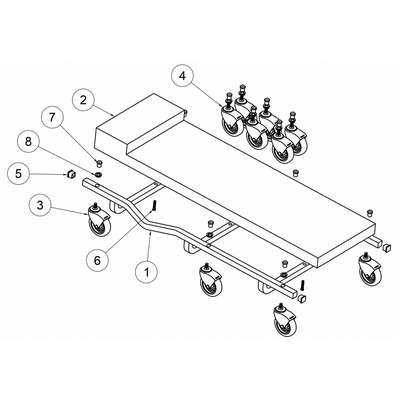 4
2
7
8
5
3
6
1