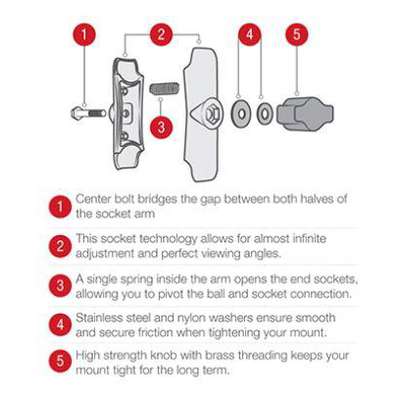 1

2

4

5

3

1 Center bolt bridges the gap between both halves of the socket arm

2 This socket technology allows for almost infinite adjustment and perfect viewing angles.

3 A single spring inside the arm opens the end sockets, allowing you to pivot the ball and socket connection.

4 Stainless steel and nylon washers ensure smooth and secure friction when tightening your mount.

5 High strength knob with brass threading keeps your mount tight for the long term.