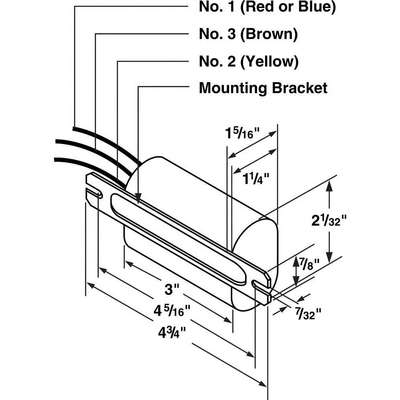 No. 1 (Red or Blue)
No. 3 (Brown)
No. 2 (Yellow)
Mounting Bracket

$1\frac{5}{16}$"
$1\frac{1}{4}$"
$2\frac{1}{32}$"
$\frac{7}{8}$"
$\frac{7}{32}$"
3"
$4\frac{5}{16}$"
$4\frac{3}{4}$"