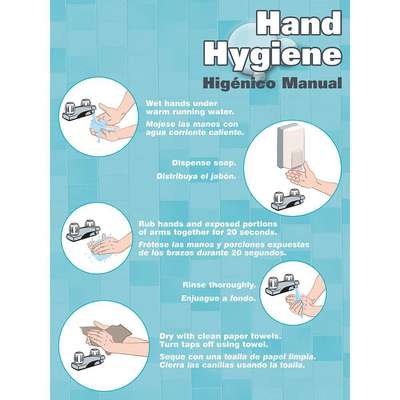 Hand Hygiene

Higénico Manual

Wet hands under warm running water.

Mojese las manos con agua corriente caliente.

Dispense soap.

Distribuya el jabón.

Rub hands and exposed portions of arms together for 20 seconds.

Frótese las manos y porciones expuestas de los brazos durante 20 segundos.

Rinse thoroughly.

Enjuague a fondo.

Dry with clean paper towels. Turn taps off using towel.

Seque con una toalla de papel limpia. Cierra las canillas usando la toalla.